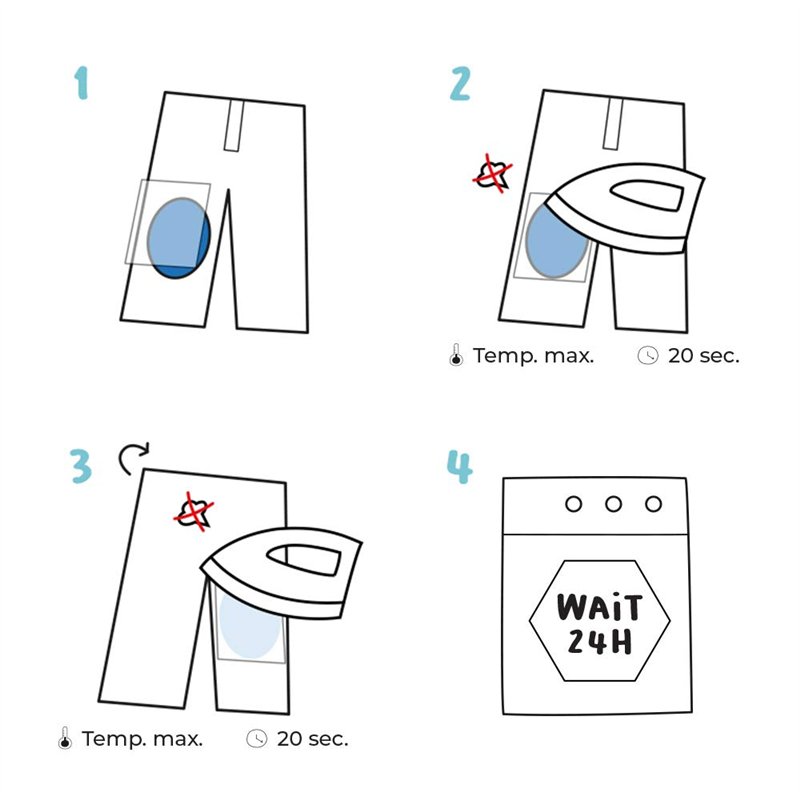 1

2

Temp. max. 20 sec.

3

Temp. max. 20 sec.

4

WAiT
24H