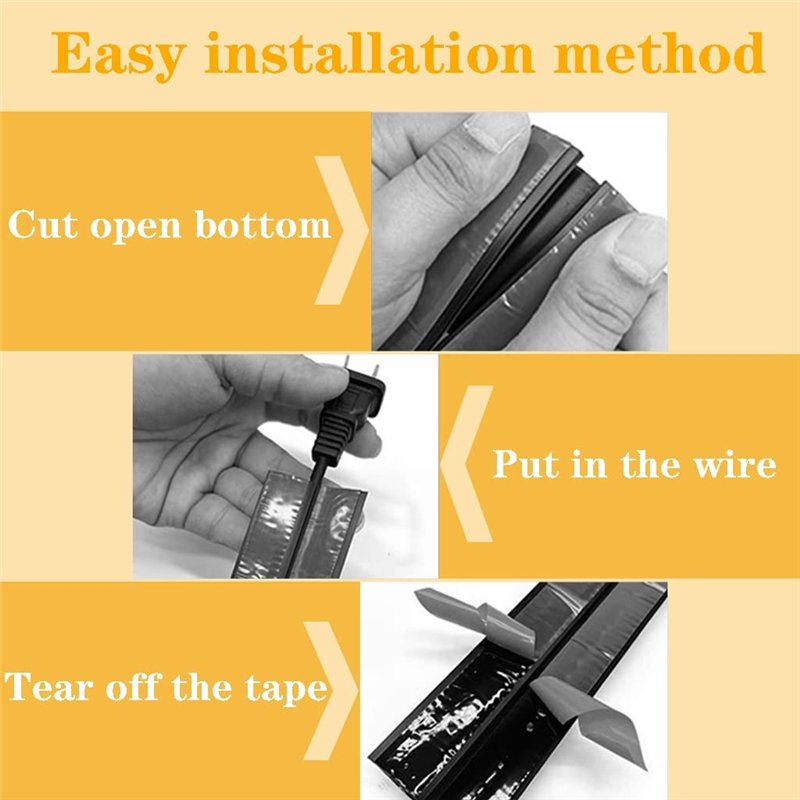 Easy installation method

Cut open bottom

Put in the wire

Tear off the tape