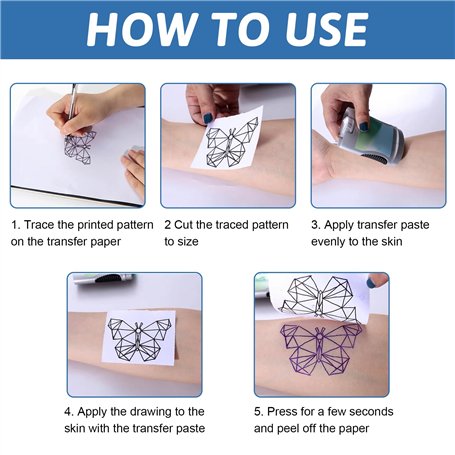 HOW TO USE

1. Trace the printed pattern on the transfer paper

2 Cut the traced pattern to size

3. Apply transfer paste evenly to the skin

4. Apply the drawing to the skin with the transfer paste

5. Press for a few seconds and peel off the paper