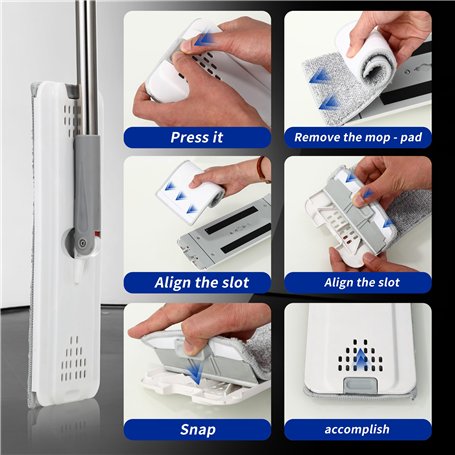 Press it

Remove the mop - pad

Align the slot

Align the slot

Snap

accomplish