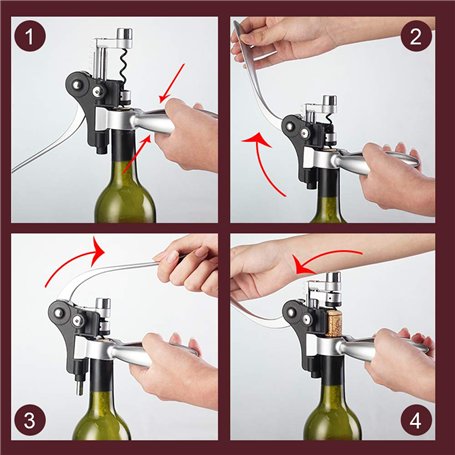 1

2

3

4