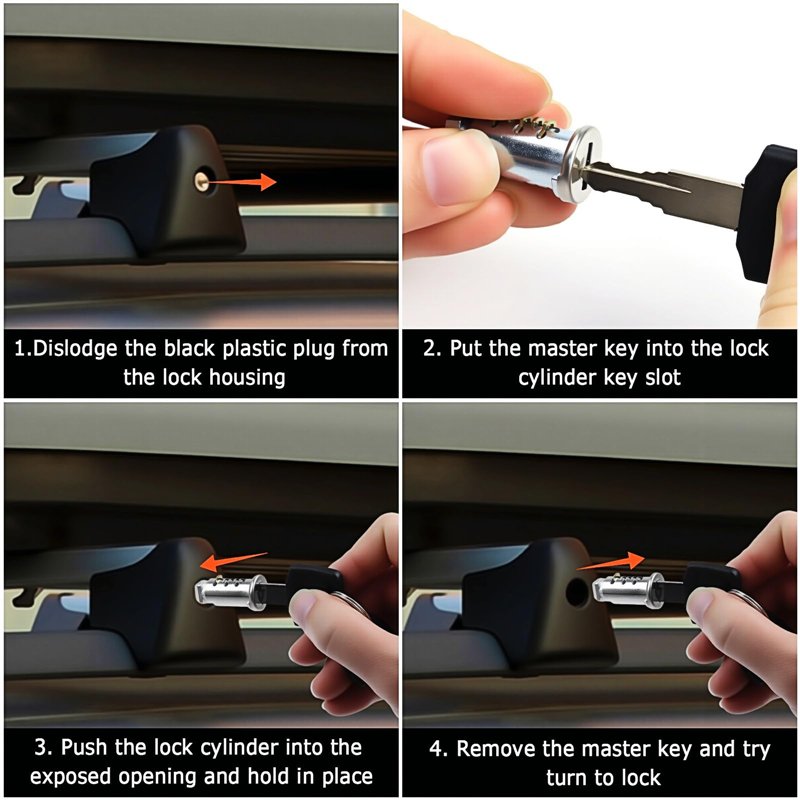 1.Dislodge the black plastic plug from the lock housing

2. Put the master key into the lock cylinder key slot

3. Push the lock cylinder into the exposed opening and hold in place

4. Remove the master key and try turn to lock