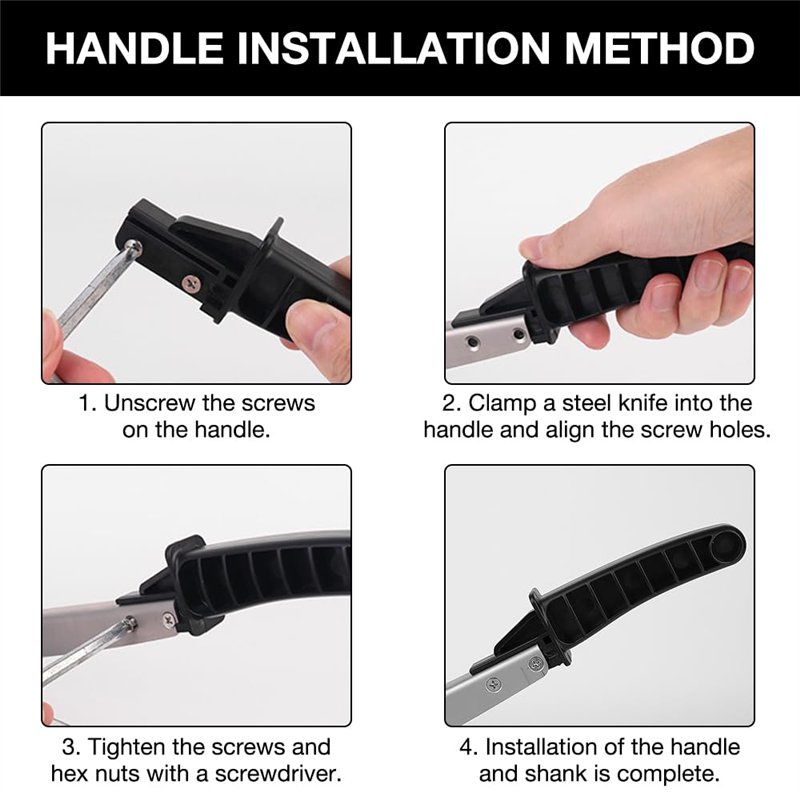 HANDLE INSTALLATION METHOD

1. Unscrew the screws on the handle.

2. Clamp a steel knife into the handle and align the screw holes.

3. Tighten the screws and hex nuts with a screwdriver.

4. Installation of the handle and shank is complete.