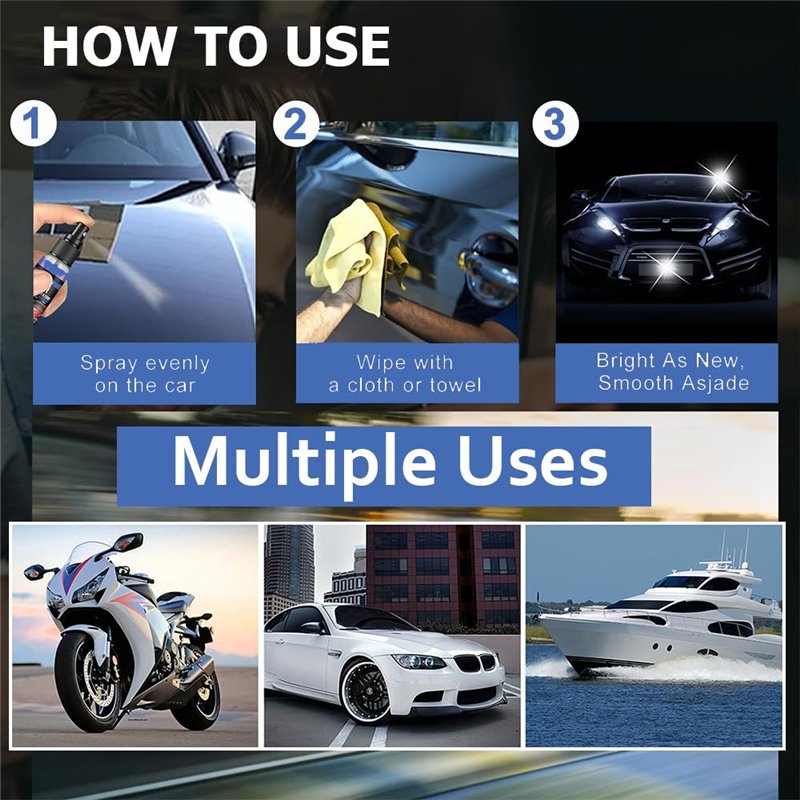 HOW TO USE

1

Spray evenly on the car

2

Wipe with a cloth or towel

3

Bright As New, Smooth Asjade

Multiple Uses