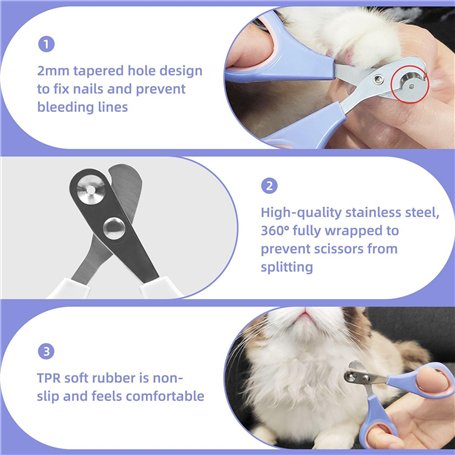 1

2mm tapered hole design to fix nails and prevent bleeding lines

2

High-quality stainless steel, 360° fully wrapped to prevent scissors from splitting

3

TPR soft rubber is non-slip and feels comfortable