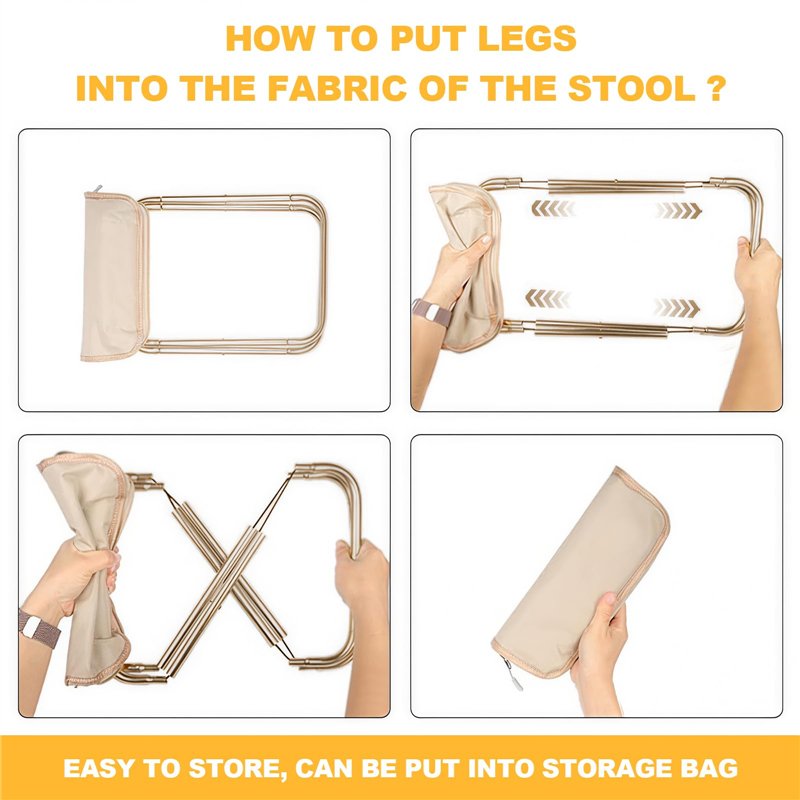 HOW TO PUT LEGS
INTO THE FABRIC OF THE STOOL ?

EASY TO STORE, CAN BE PUT INTO STORAGE BAG