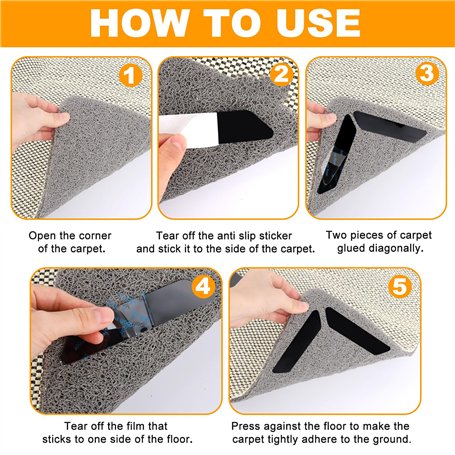 HOW TO USE

1

Open the corner of the carpet.

2

Tear off the anti slip sticker and stick it to the side of the carpet.

3

Two pieces of carpet glued diagonally.

4

Tear off the film that sticks to one side of the floor.

5

Press against the floor to make the carpet tightly adhere to the ground.