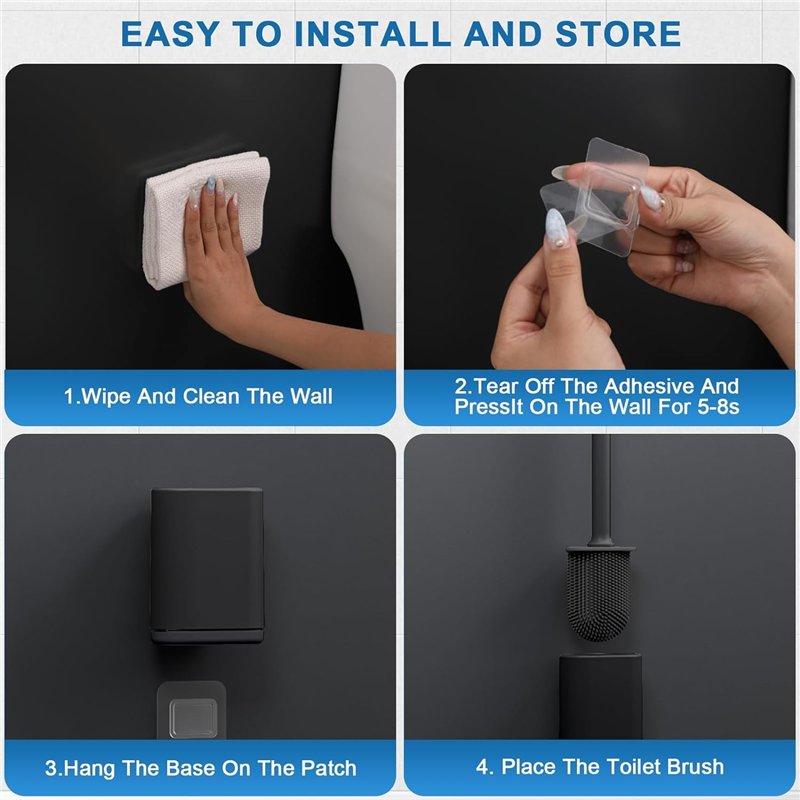 EASY TO INSTALL AND STORE

1.Wipe And Clean The Wall

2.Tear Off The Adhesive And PressIt On The Wall For 5-8s

3.Hang The Base On The Patch

4. Place The Toilet Brush