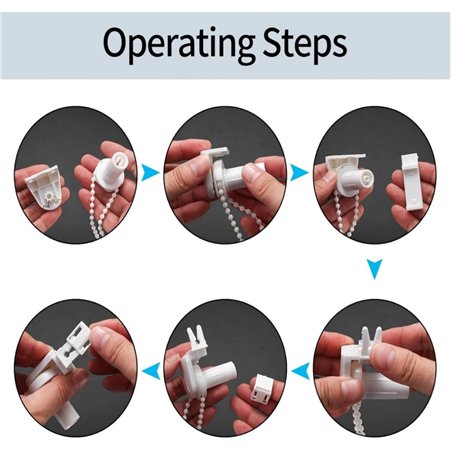 Operating Steps