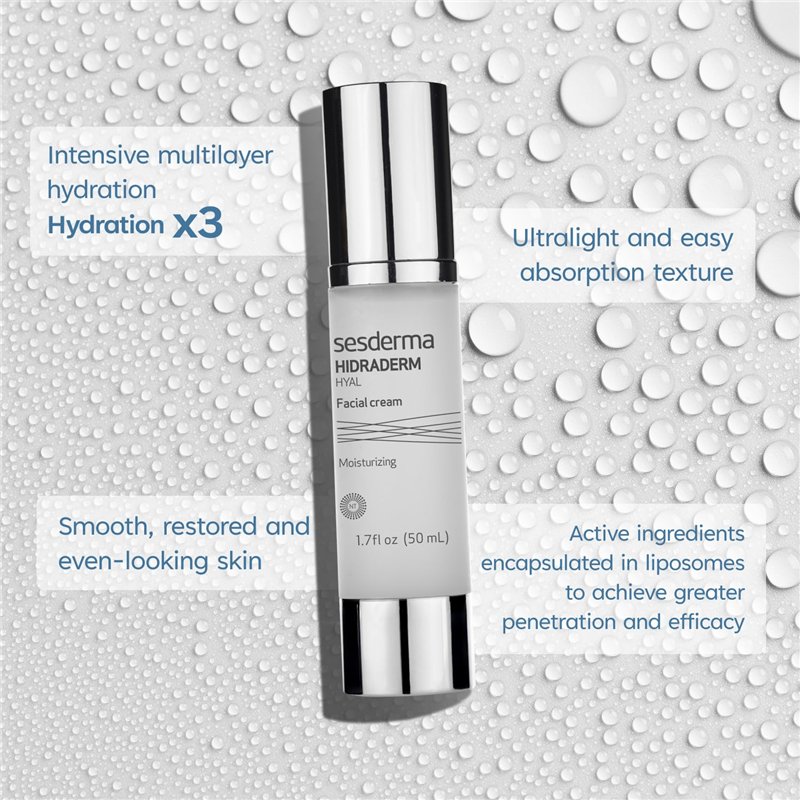 Intensive multilayer hydration
Hydration x3

Ultralight and easy absorption texture

sesderma
HIDRADERM
HYAL
Facial cream
Moisturizing
NT
1.7fl oz (50 mL)

Smooth, restored and even-looking skin

Active ingredients encapsulated in liposomes to achieve greater penetration and efficacy