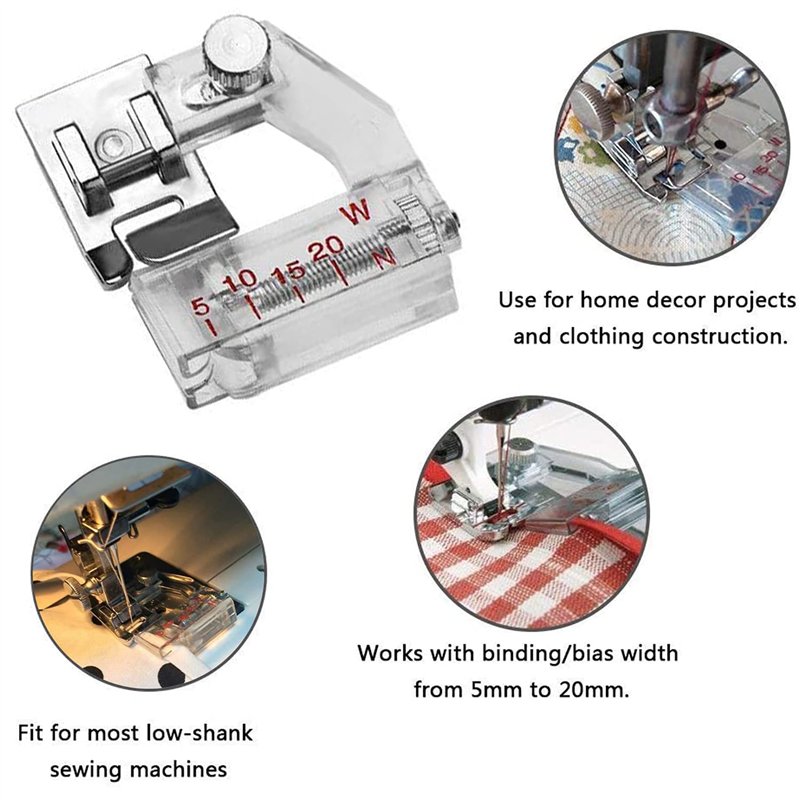 5 10 15 20 W N

Use for home decor projects and clothing construction.

Works with binding/bias width from 5mm to 20mm.

Fit for most low-shank sewing machines